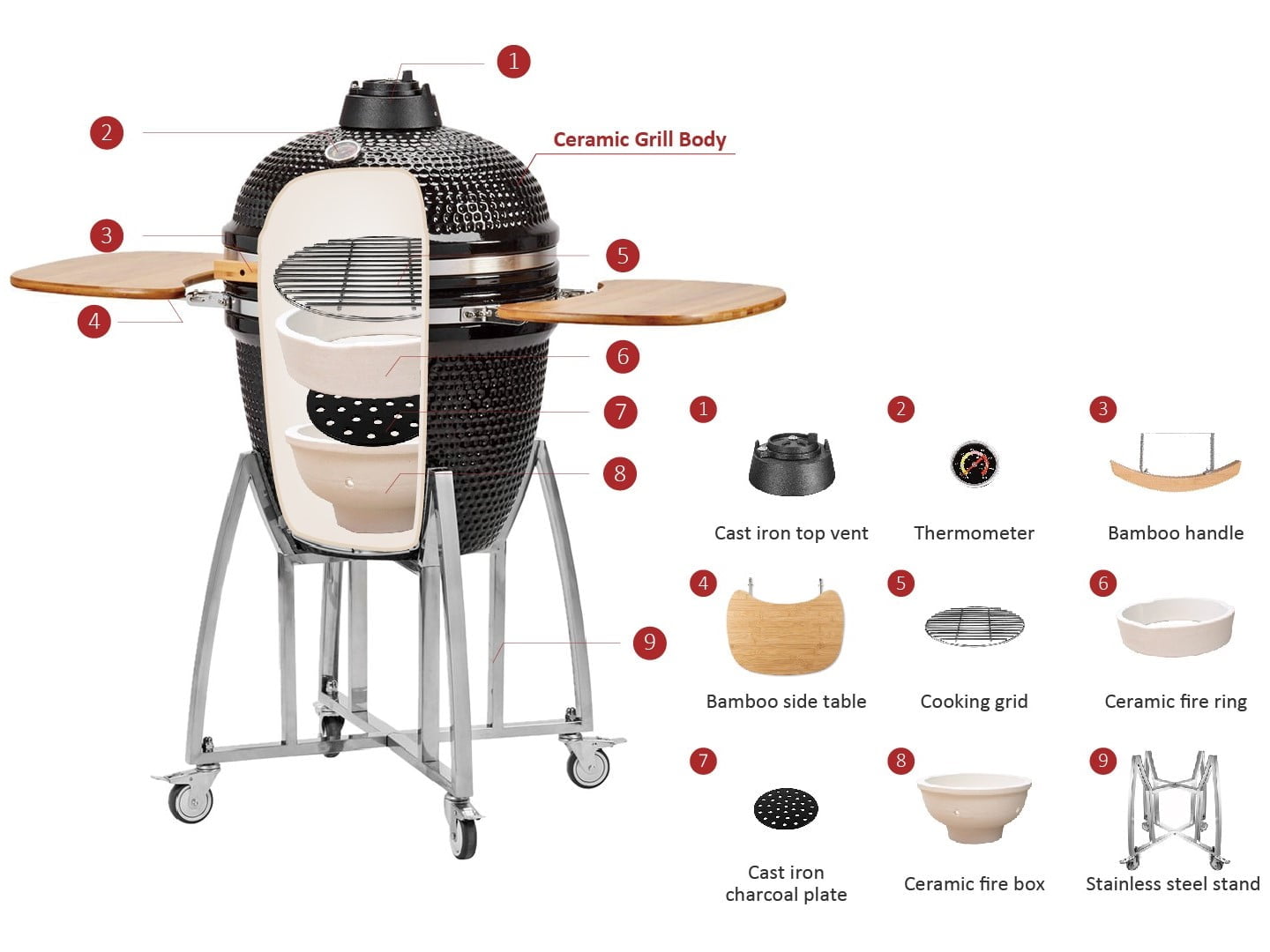 1

2

Ceramic Grill Body

3

5

4

6

7

8

9

1
Cast iron top vent

2
Thermometer

3
Bamboo handle

4
Bamboo side table

5
Cooking grid

6
Ceramic fire ring

7
Cast iron charcoal plate

8
Ceramic fire box

9
Stainless steel stand