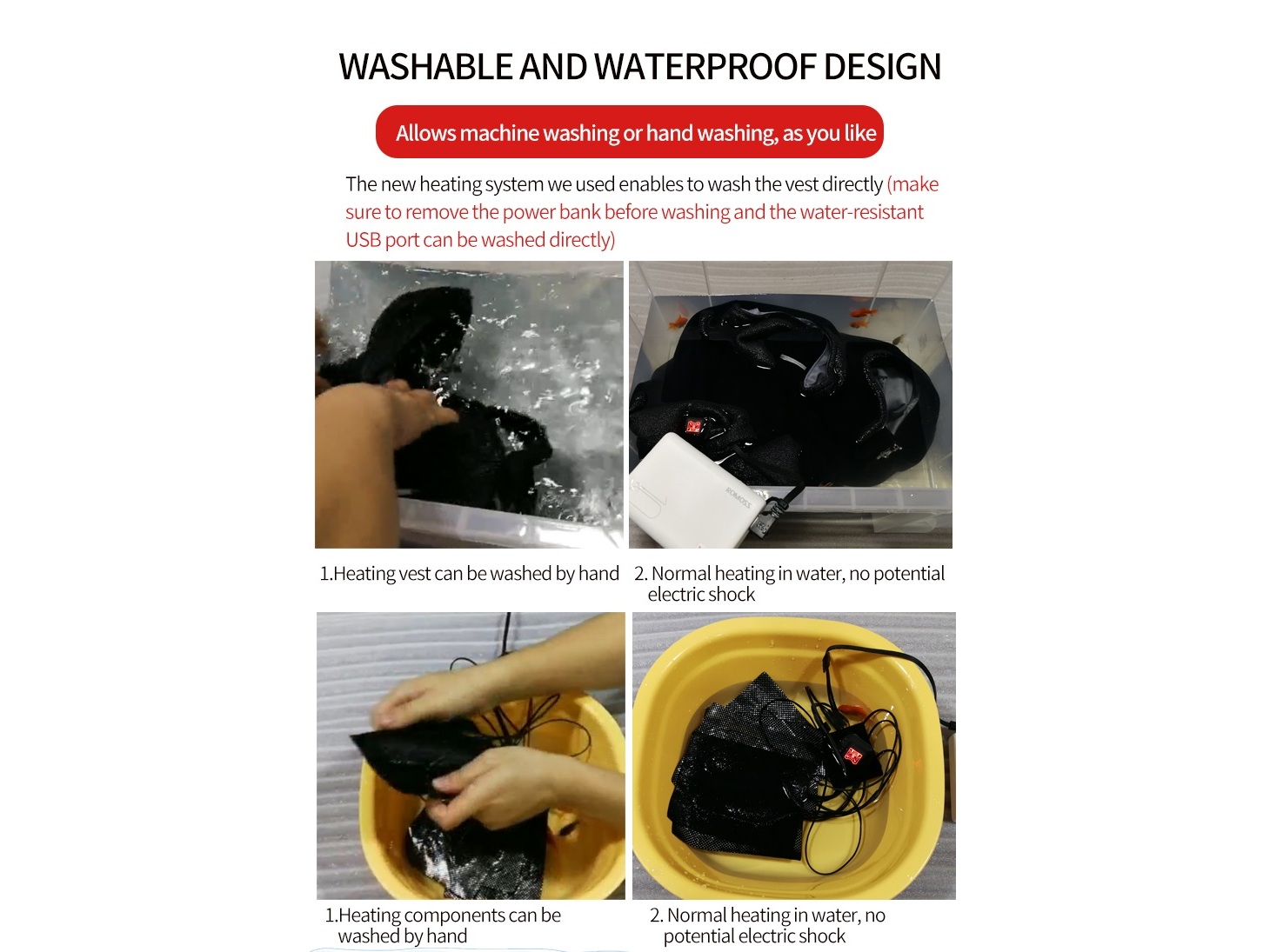 WASHABLE AND WATERPROOF DESIGN

Allows machine washing or hand washing, as you like

The new heating system we used enables to wash the vest directly (make sure to remove the power bank before washing and the water-resistant USB port can be washed directly)

ROMOSS

1.Heating vest can be washed by hand

2. Normal heating in water, no potential electric shock

1.Heating components can be washed by hand

2. Normal heating in water, no potential electric shock