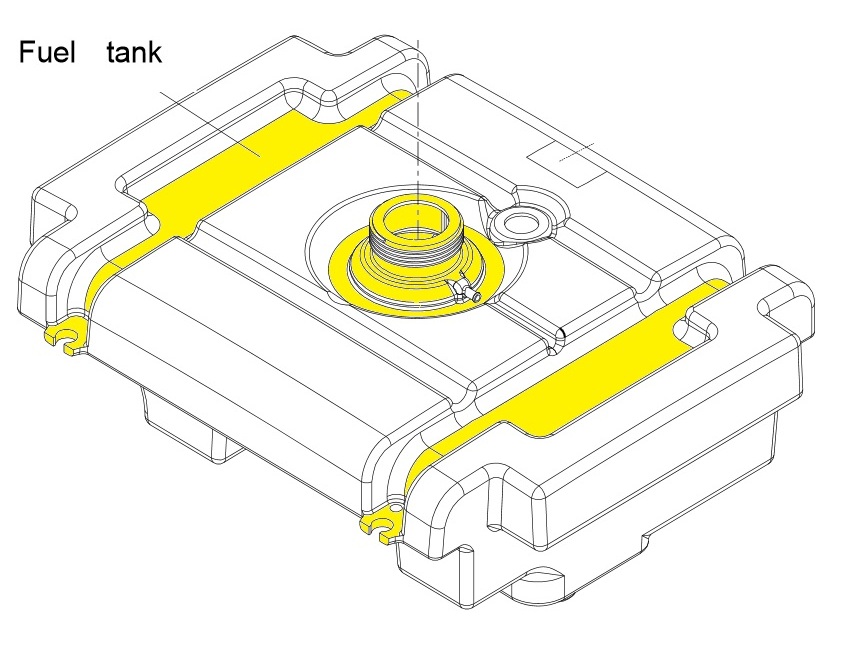 Fuel tank