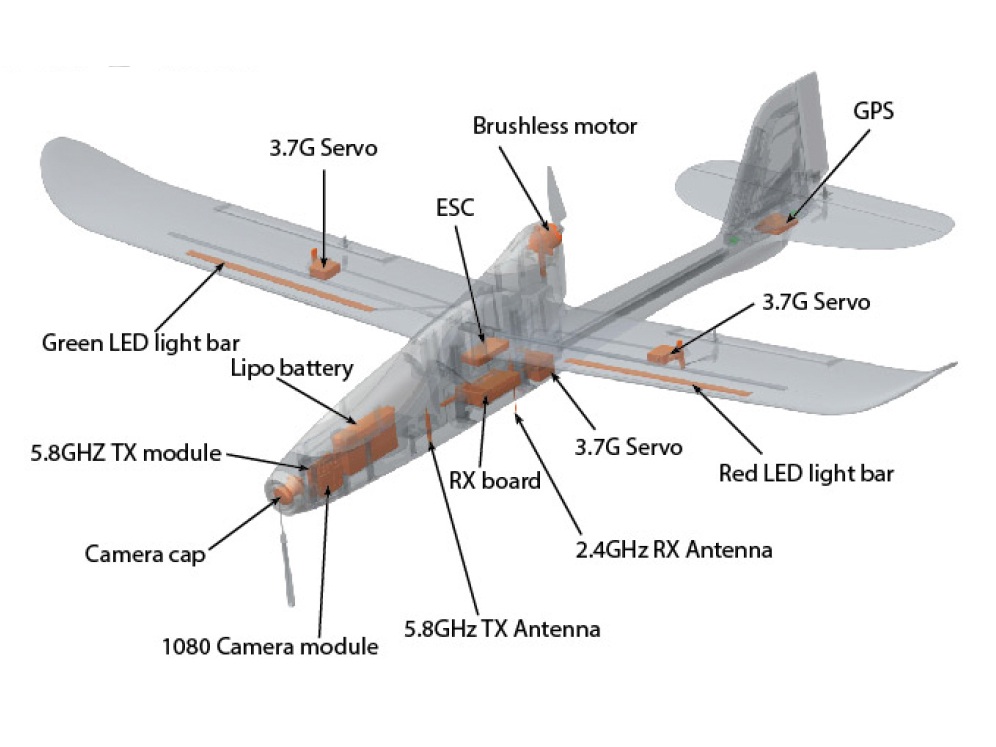 3.7G Servo

Brushless motor

GPS

ESC

3.7G Servo

Green LED light bar

Lipo battery

5.8GHZ TX module

3.7G Servo

Red LED light bar

RX board

Camera cap

2.4GHz RX Antenna

5.8GHz TX Antenna

1080 Camera module