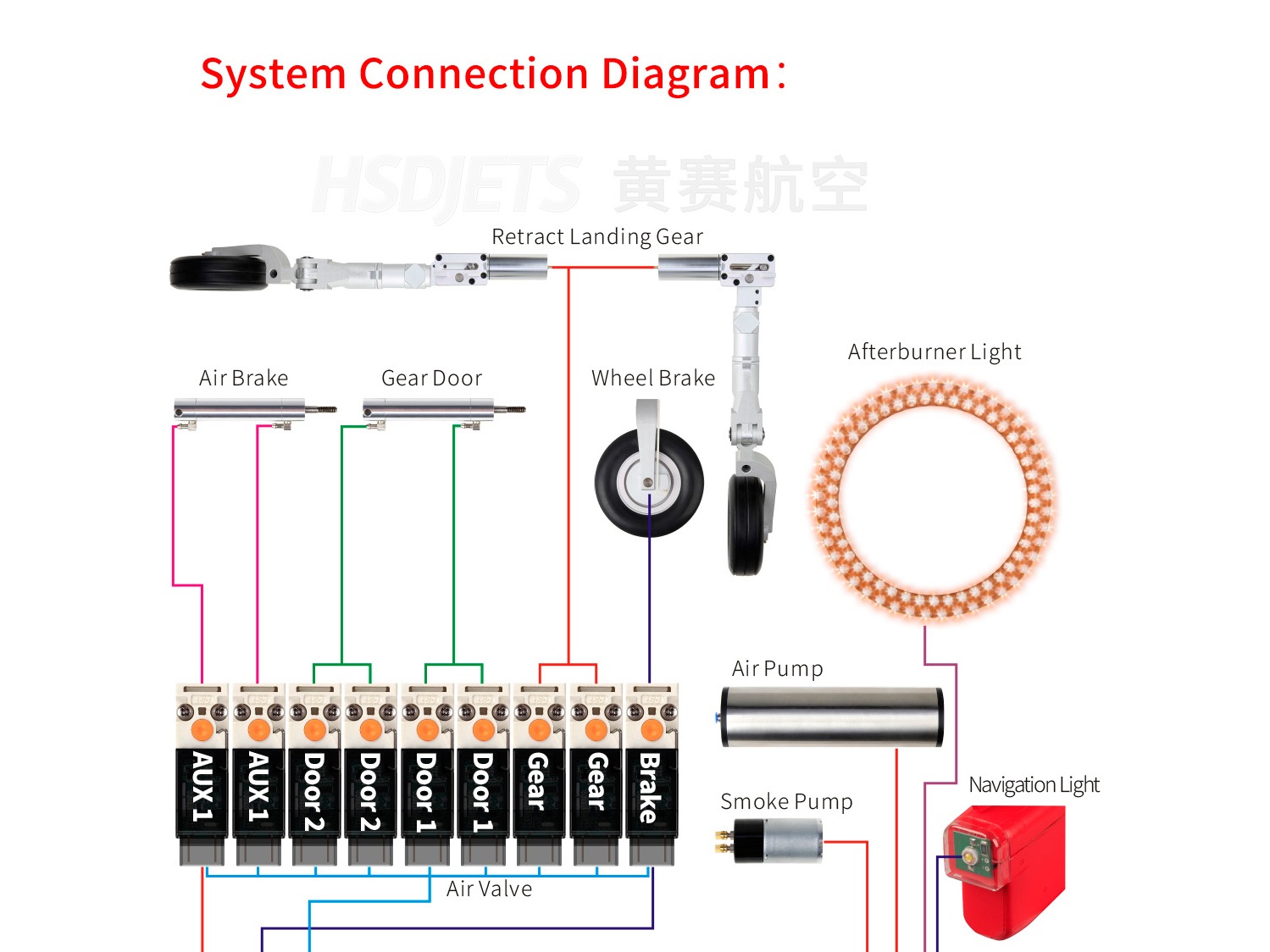 System Connection Diagram:

HSDJETS 黄赛航空

Retract Landing Gear

Air Brake

Gear Door

Wheel Brake

Afterburner Light

Air Pump

Smoke Pump

Navigation Light

AUX 1

AUX 1

Door 2

Door 2

Door 1

Door 1

Gear

Gear

Brake

Air Valve