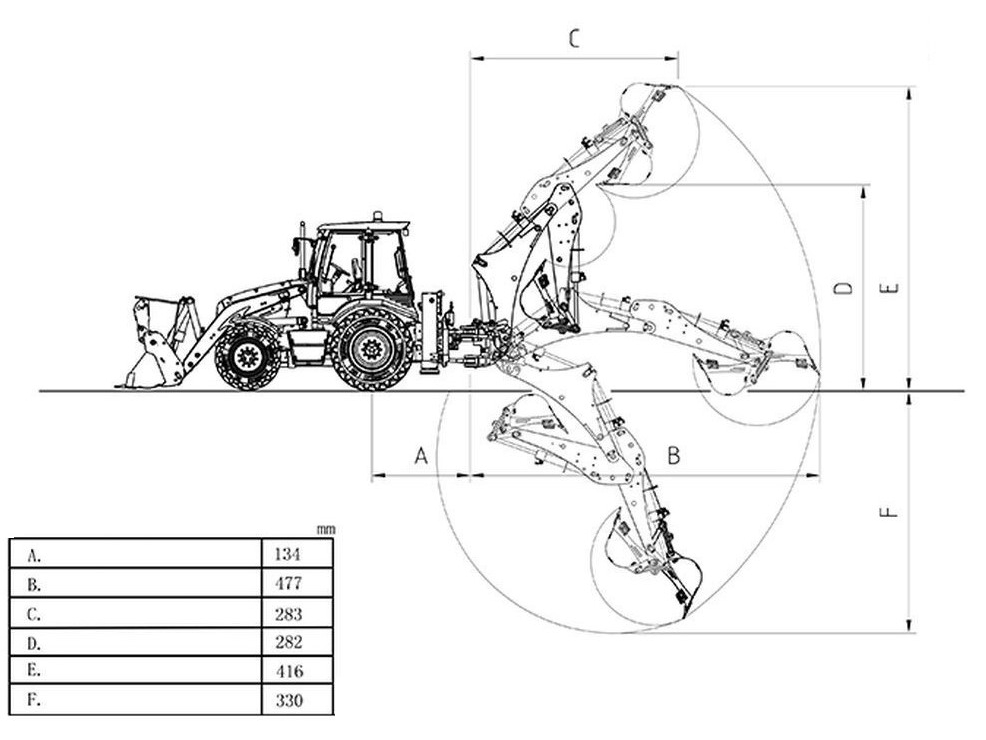 C

D

E

A

B

F

mm

| A. | 134 |
|---|---|
| B. | 477 |
| C. | 283 |
| D. | 282 |
| E. | 416 |
| F. | 330 |