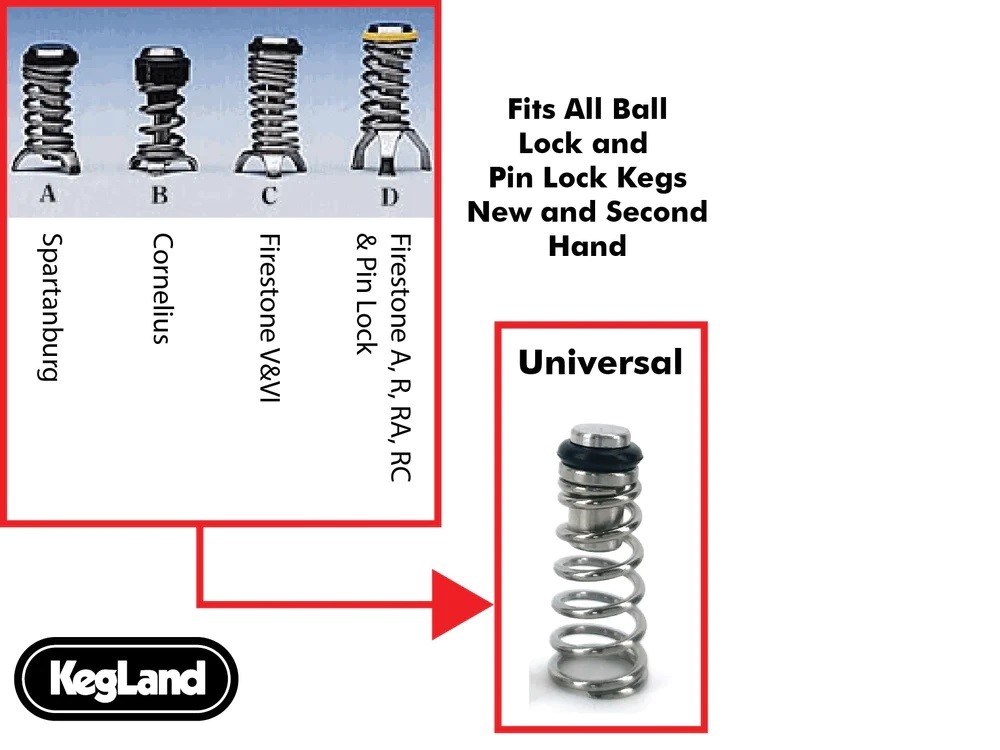 A B C D

Spartanburg

Cornelius

Firestone V&VI

Firestone A, R, RA, RC & Pin Lock

Fits All Ball Lock and Pin Lock Kegs New and Second Hand

Universal

KegLand