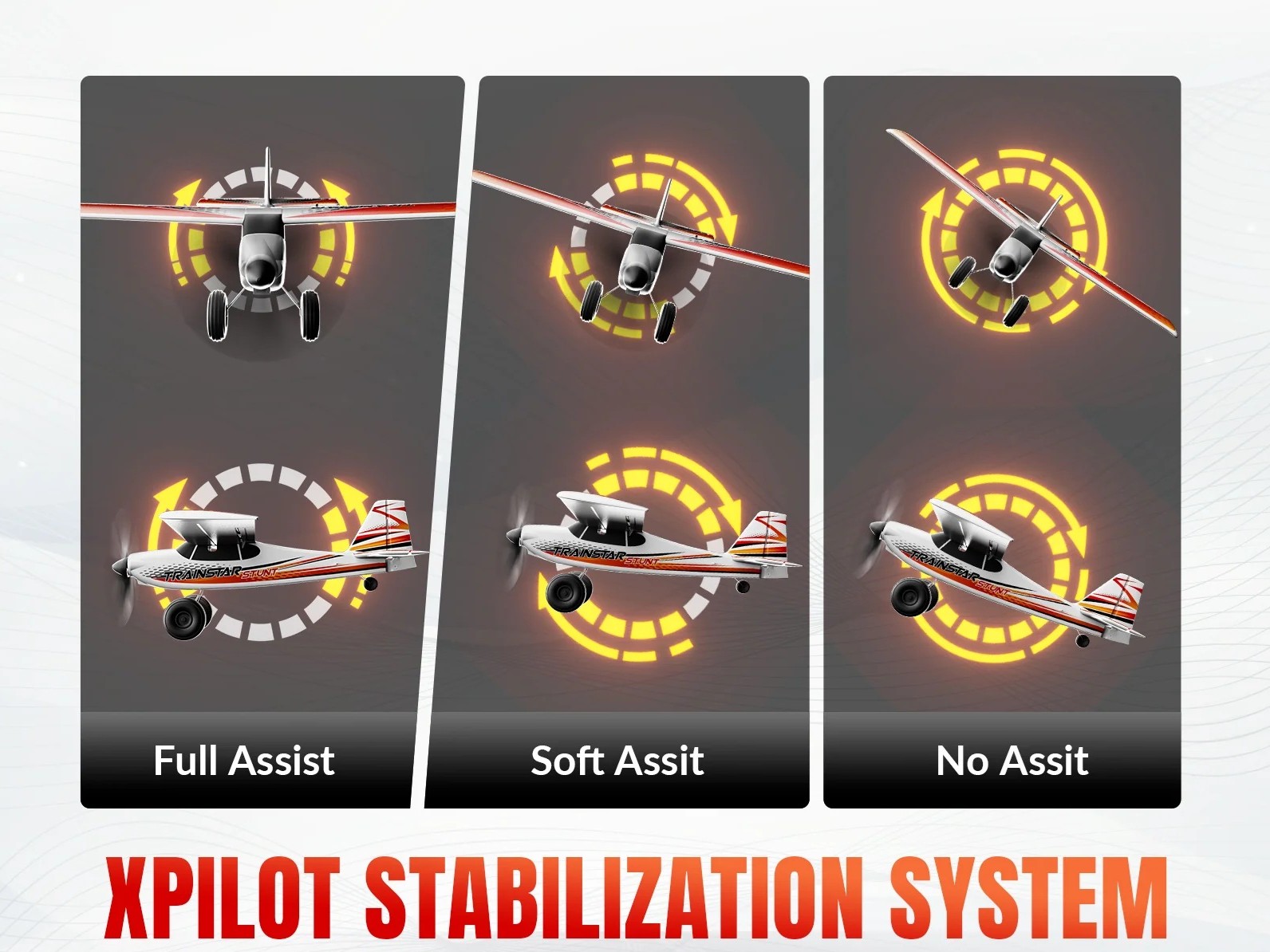 TRAINSTAR STUNT

TRAINSTAR STUNT

TRAINSTAR STUNT

Full Assist

Soft Assit

No Assit

XPILOT STABILIZATION SYSTEM